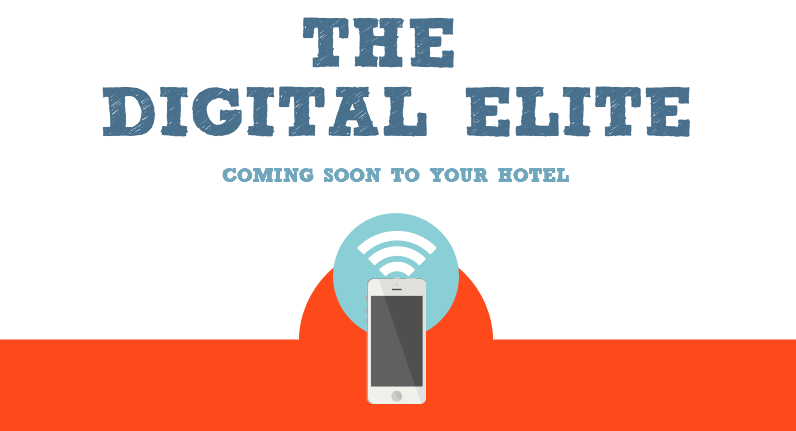 THE DIGITAL ELITE

COMING SOON TO YOUR HOTEL