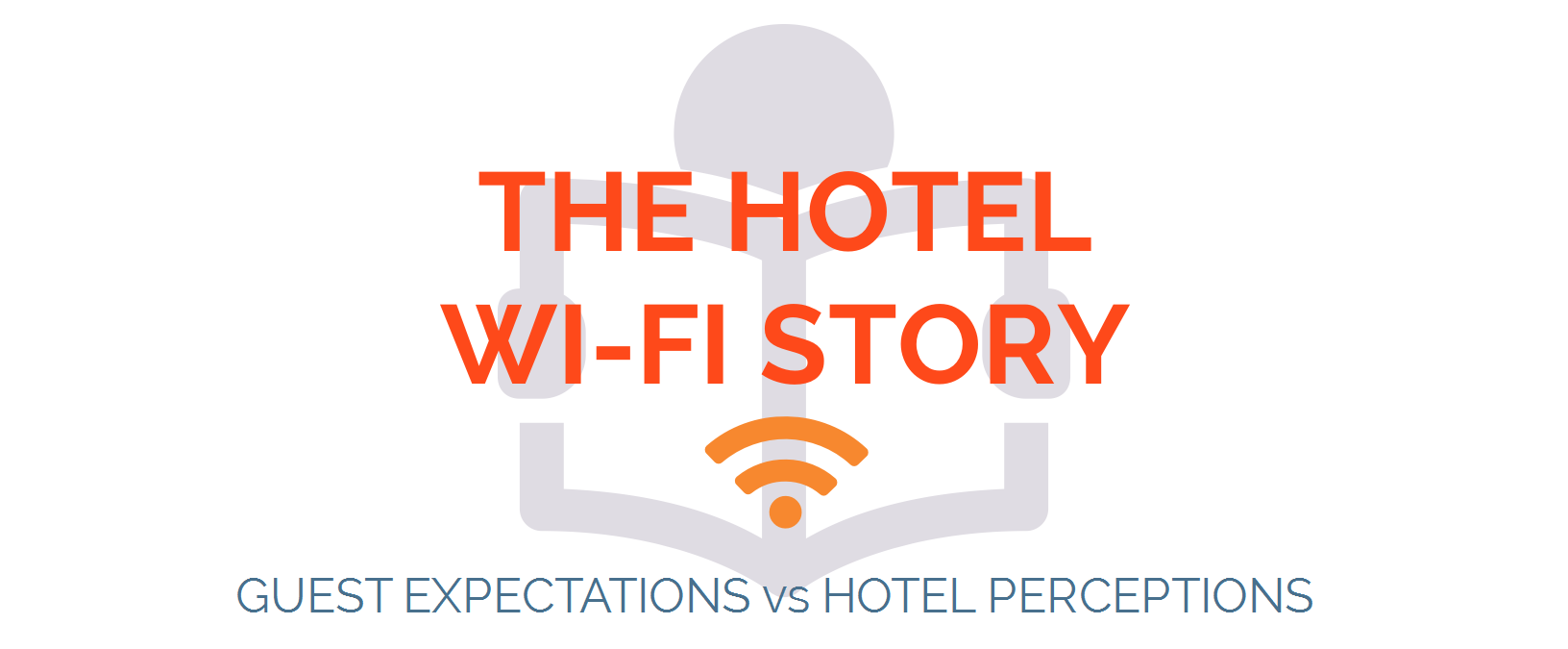 THE HOTEL WI-FI STORY

GUEST EXPECTATIONS vs HOTEL PERCEPTIONS