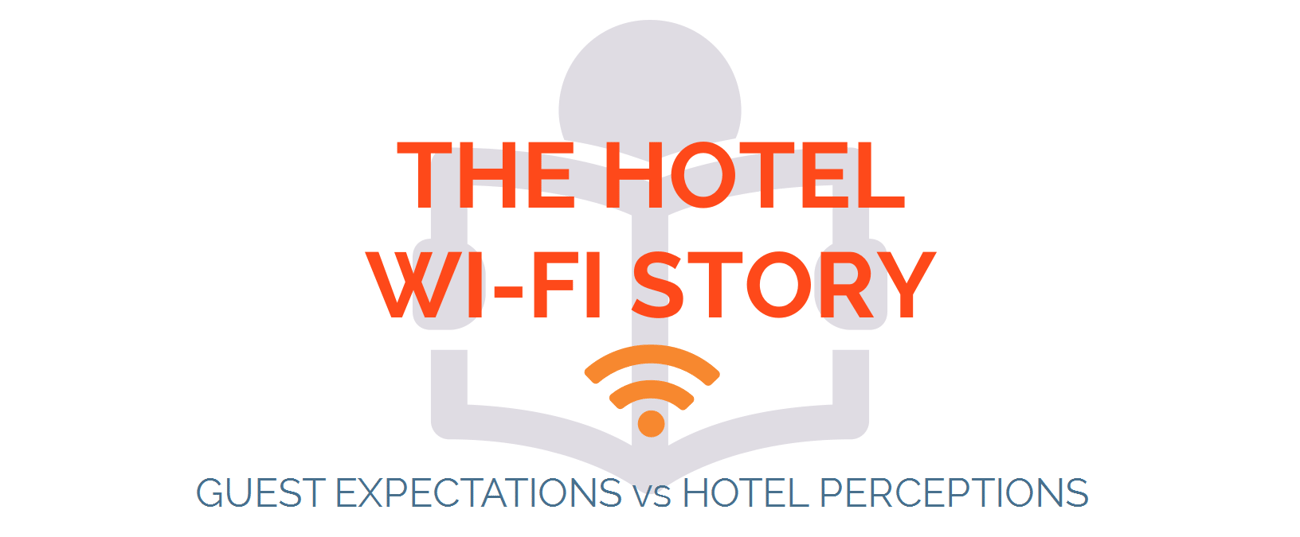 THE HOTEL
WI-FI STORY

GUEST EXPECTATIONS vs HOTEL PERCEPTIONS