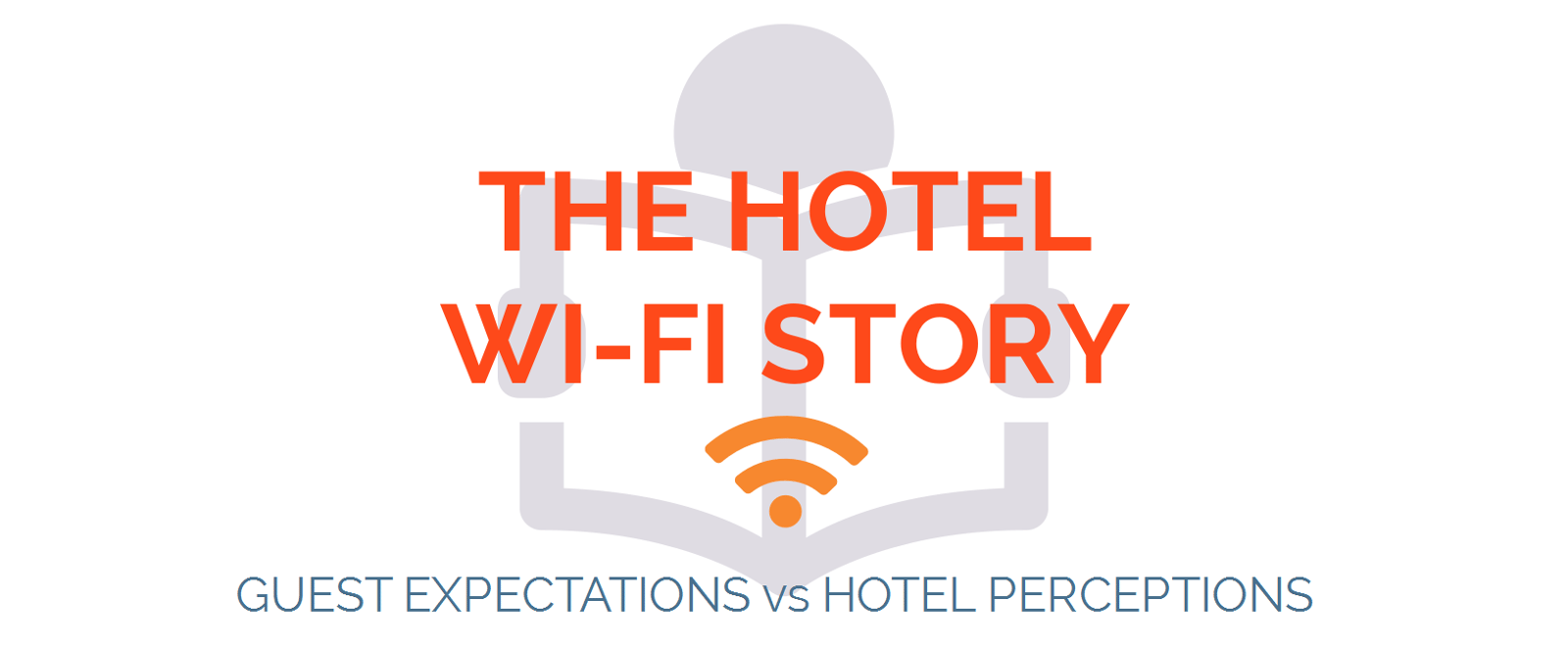 THE HOTEL
WI-FI STORY

GUEST EXPECTATIONS vs HOTEL PERCEPTIONS